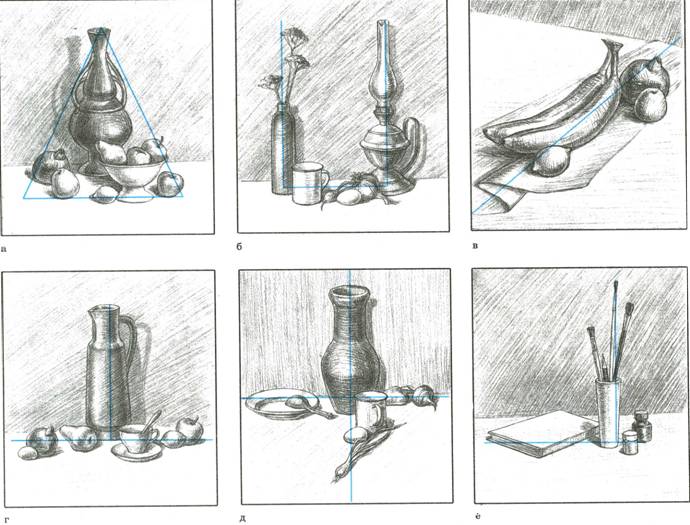 а

б

в

г

д

е