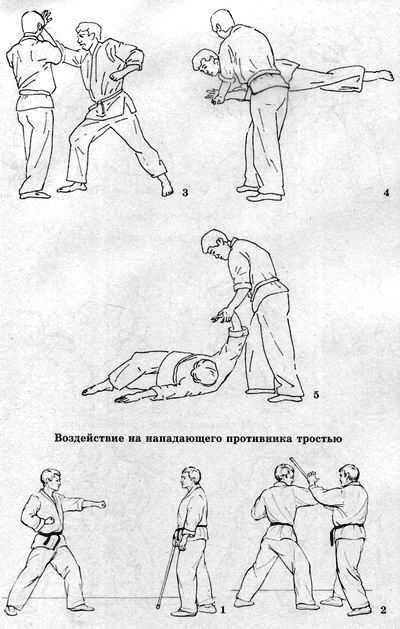 3

4

5

Воздействие на нападающего противника тростью

1

2